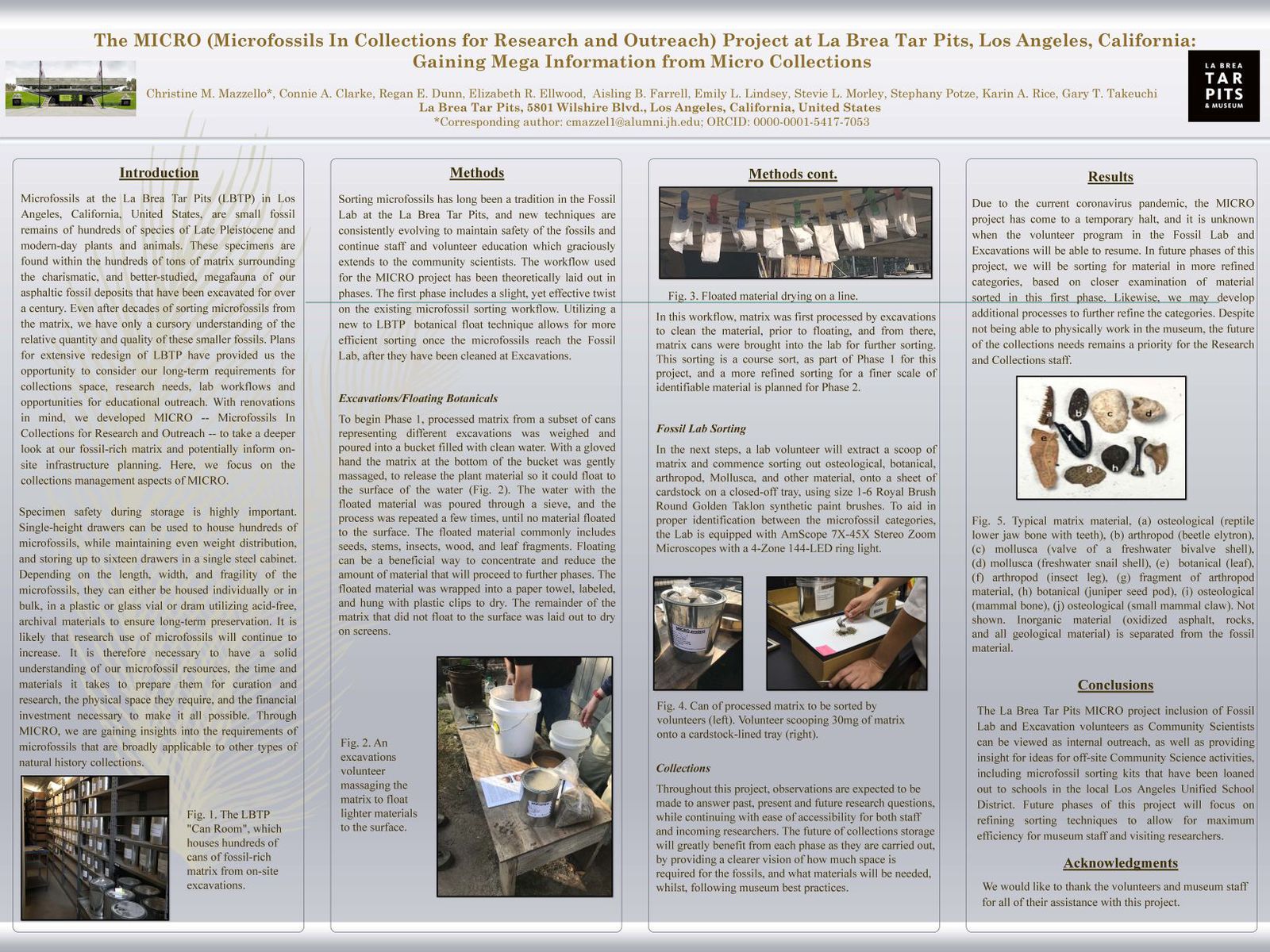 The MICRO (Microfossils In Collections for Research and Outreach) Project at La Brea Tar Pits, Los Angeles, California: Gaining Mega Information from Micro Collections

Christine M. Mazzello*, Connie A. Clarke, Regan E. Dunn, Elizabeth R. Ellwood, Aisling B. Farrell, Emily L. Lindsey, Stevie L. Morley, Stephany Potze, Karin A. Rice, Gary T. Takeuchi
La Brea Tar Pits, 5801 Wilshire Blvd., Los Angeles, California, United States
*Corresponding author: cmazzel1@alumni.jh.edu; ORCID: 0000-0001-5417-7053

LA BREA TAR PITS & MUSEUM

Introduction

Microfossils at the La Brea Tar Pits (LBTP) in Los Angeles, California, United States, are small fossil remains of hundreds of species of Late Pleistocene and modern-day plants and animals. These specimens are found within the hundreds of tons of matrix surrounding the charismatic, and better-studied, megafauna of our asphaltic fossil deposits that have been excavated for over a century. Even after decades of sorting microfossils from the matrix, we have only a cursory understanding of the relative quantity and quality of these smaller fossils. Plans for extensive redesign of LBTP have provided us the opportunity to consider our long-term requirements for collections space, research needs, lab workflows and opportunities for educational outreach. With renovations in mind, we developed MICRO -- Microfossils In Collections for Research and Outreach -- to take a deeper look at our fossil-rich matrix and potentially inform on-site infrastructure planning. Here, we focus on the collections management aspects of MICRO.

Specimen safety during storage is highly important. Single-height drawers can be used to house hundreds of microfossils, while maintaining even weight distribution, and storing up to sixteen drawers in a single steel cabinet. Depending on the length, width, and fragility of the microfossils, they can either be housed individually or in bulk, in a plastic or glass vial or dram utilizing acid-free, archival materials to ensure long-term preservation. It is likely that research use of microfossils will continue to increase. It is therefore necessary to have a solid understanding of our microfossil resources, the time and materials it takes to prepare them for curation and research, the physical space they require, and the financial investment necessary to make it all possible. Through MICRO, we are gaining insights into the requirements of microfossils that are broadly applicable to other types of natural history collections.

Fig. 1. The LBTP "Can Room", which houses hundreds of cans of fossil-rich matrix from on-site excavations.

Methods

Sorting microfossils has long been a tradition in the Fossil Lab at the La Brea Tar Pits, and new techniques are consistently evolving to maintain safety of the fossils and continue staff and volunteer education which graciously extends to the community scientists. The workflow used for the MICRO project has been theoretically laid out in phases. The first phase includes a slight, yet effective twist on the existing microfossil sorting workflow. Utilizing a new to LBTP botanical float technique allows for more efficient sorting once the microfossils reach the Fossil Lab, after they have been cleaned at Excavations.

Excavations/Floating Botanicals

To begin Phase 1, processed matrix from a subset of cans representing different excavations was weighed and poured into a bucket filled with clean water. With a gloved hand the matrix at the bottom of the bucket was gently massaged, to release the plant material so it could float to the surface of the water (Fig. 2). The water with the floated material was poured through a sieve, and the process was repeated a few times, until no material floated to the surface. The floated material commonly includes seeds, stems, insects, wood, and leaf fragments. Floating can be a beneficial way to concentrate and reduce the amount of material that will proceed to further phases. The floated material was wrapped into a paper towel, labeled, and hung with plastic clips to dry. The remainder of the matrix that did not float to the surface was laid out to dry on screens.

Fig. 2. An excavations volunteer massaging the matrix to float lighter materials to the surface.

Methods cont.

Fig. 3. Floated material drying on a line.

In this workflow, matrix was first processed by excavations to clean the material, prior to floating, and from there, matrix cans were brought into the lab for further sorting. This sorting is a course sort, as part of Phase 1 for this project, and a more refined sorting for a finer scale of identifiable material is planned for Phase 2.

Fossil Lab Sorting

In the next steps, a lab volunteer will extract a scoop of matrix and commence sorting out osteological, botanical, arthropod, Mollusca, and other material, onto a sheet of cardstock on a closed-off tray, using size 1-6 Royal Brush Round Golden Taklon synthetic paint brushes. To aid in proper identification between the microfossil categories, the Lab is equipped with AmScope 7X-45X Stereo Zoom Microscopes with a 4-Zone 144-LED ring light.

Fig. 4. Can of processed matrix to be sorted by volunteers (left). Volunteer scooping 30mg of matrix onto a cardstock-lined tray (right).

Collections

Throughout this project, observations are expected to be made to answer past, present and future research questions, while continuing with ease of accessibility for both staff and incoming researchers. The future of collections storage will greatly benefit from each phase as they are carried out, by providing a clearer vision of how much space is required for the fossils, and what materials will be needed, whilst, following museum best practices.

Results

Due to the current coronavirus pandemic, the MICRO project has come to a temporary halt, and it is unknown when the volunteer program in the Fossil Lab and Excavations will be able to resume. In future phases of this project, we will be sorting for material in more refined categories, based on closer examination of material sorted in this first phase. Likewise, we may develop additional processes to further refine the categories. Despite not being able to physically work in the museum, the future of the collections needs remains a priority for the Research and Collections staff.

a b c d e f g h i j

Fig. 5. Typical matrix material, (a) osteological (reptile lower jaw bone with teeth), (b) arthropod (beetle elytron), (c) mollusca (valve of a freshwater bivalve shell), (d) mollusca (freshwater snail shell), (e) botanical (leaf), (f) arthropod (insect leg), (g) fragment of arthropod material, (h) botanical (juniper seed pod), (i) osteological (mammal bone), (j) osteological (small mammal claw). Not shown. Inorganic material (oxidized asphalt, rocks, and all geological material) is separated from the fossil material.

Conclusions

The La Brea Tar Pits MICRO project inclusion of Fossil Lab and Excavation volunteers as Community Scientists can be viewed as internal outreach, as well as providing insight for ideas for off-site Community Science activities, including microfossil sorting kits that have been loaned out to schools in the local Los Angeles Unified School District. Future phases of this project will focus on refining sorting techniques to allow for maximum efficiency for museum staff and visiting researchers.

Acknowledgments

We would like to thank the volunteers and museum staff for all of their assistance with this project.